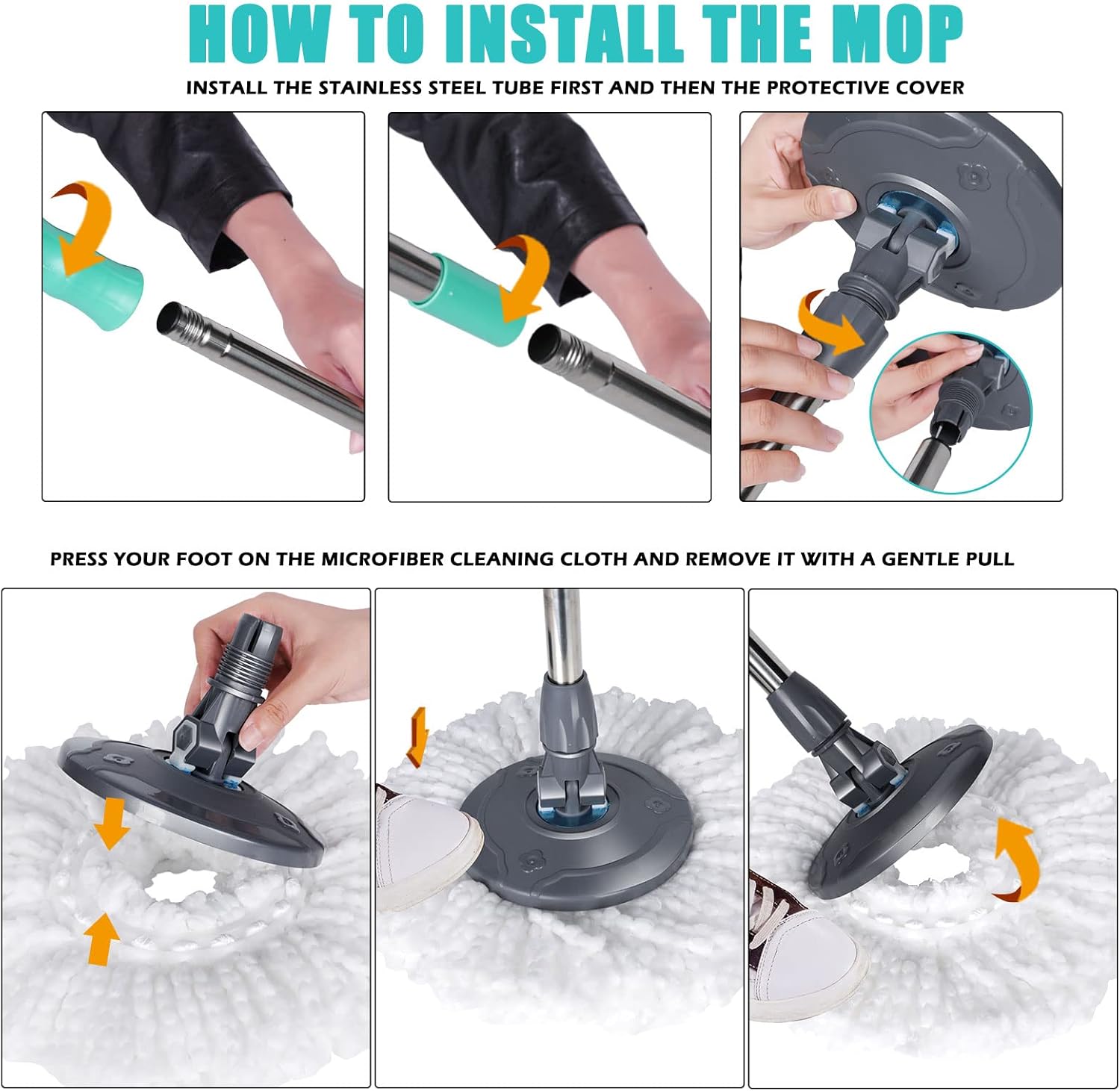 HOW TO INSTALL THE MOP

INSTALL THE STAINLESS STEEL TUBE FIRST AND THEN THE PROTECTIVE COVER

PRESS YOUR FOOT ON THE MICROFIBER CLEANING CLOTH AND REMOVE IT WITH A GENTLE PULL