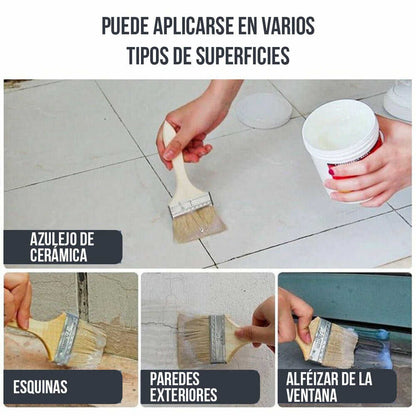 PUEDE APLICARSE EN VARIOS TIPOS DE SUPERFICIES

AZULEJO DE CERÁMICA

ESQUINAS

PAREDES EXTERIORES

ALFÉIZAR DE LA VENTANA